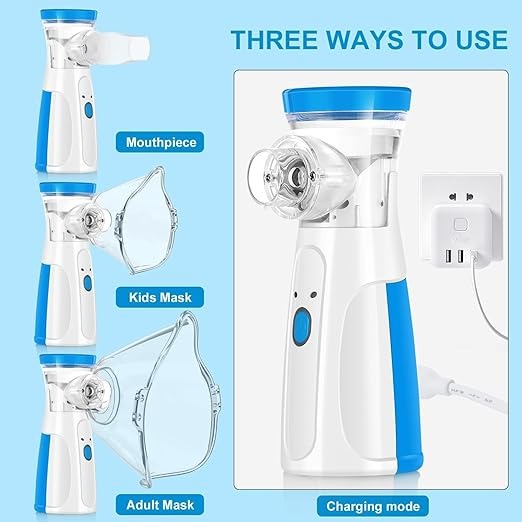 THREE WAYS TO USE

Mouthpiece

Kids Mask

Adult Mask

Charging mode