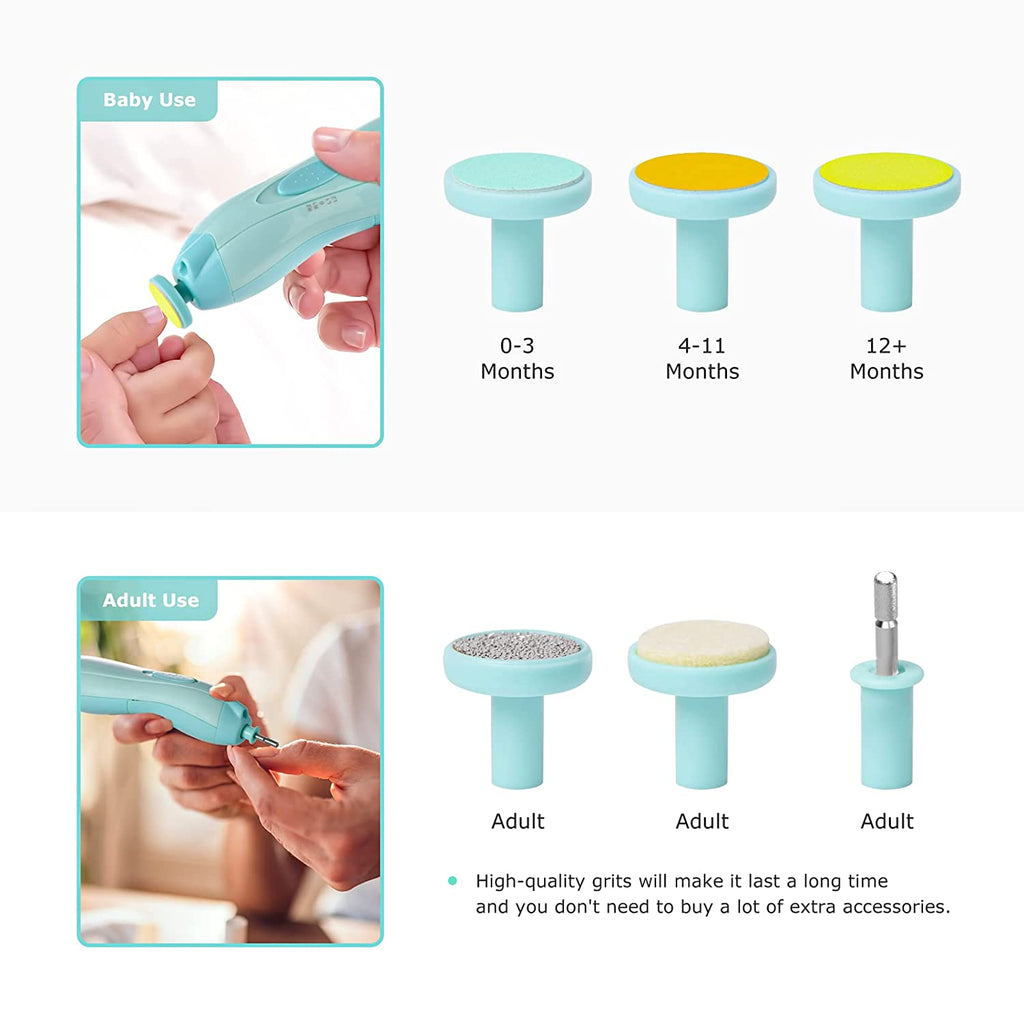 Baby Use

0-3 Months

4-11 Months

12+ Months

Adult Use

Adult

Adult

Adult

High-quality grits will make it last a long time and you don't need to buy a lot of extra accessories.